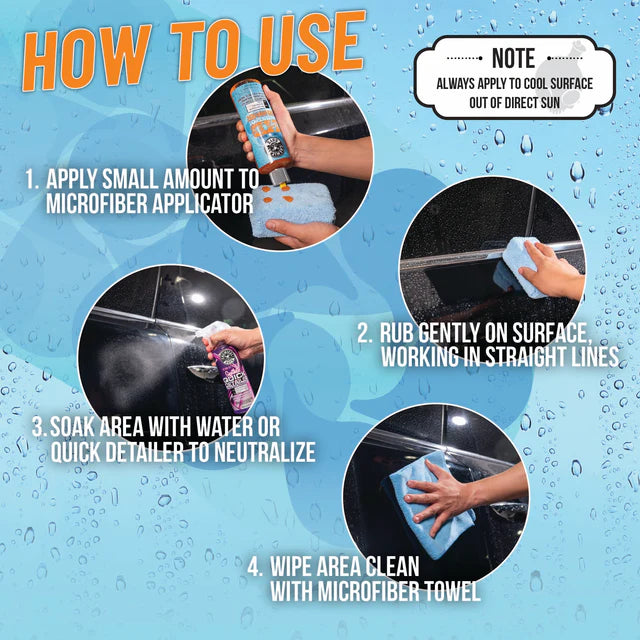 HOW TO USE

NOTE
ALWAYS APPLY TO COOL SURFACE OUT OF DIRECT SUN

1. APPLY SMALL AMOUNT TO MICROFIBER APPLICATOR

2. RUB GENTLY ON SURFACE, WORKING IN STRAIGHT LINES

3. SOAK AREA WITH WATER OR QUICK DETAILER TO NEUTRALIZE

4. WIPE AREA CLEAN WITH MICROFIBER TOWEL